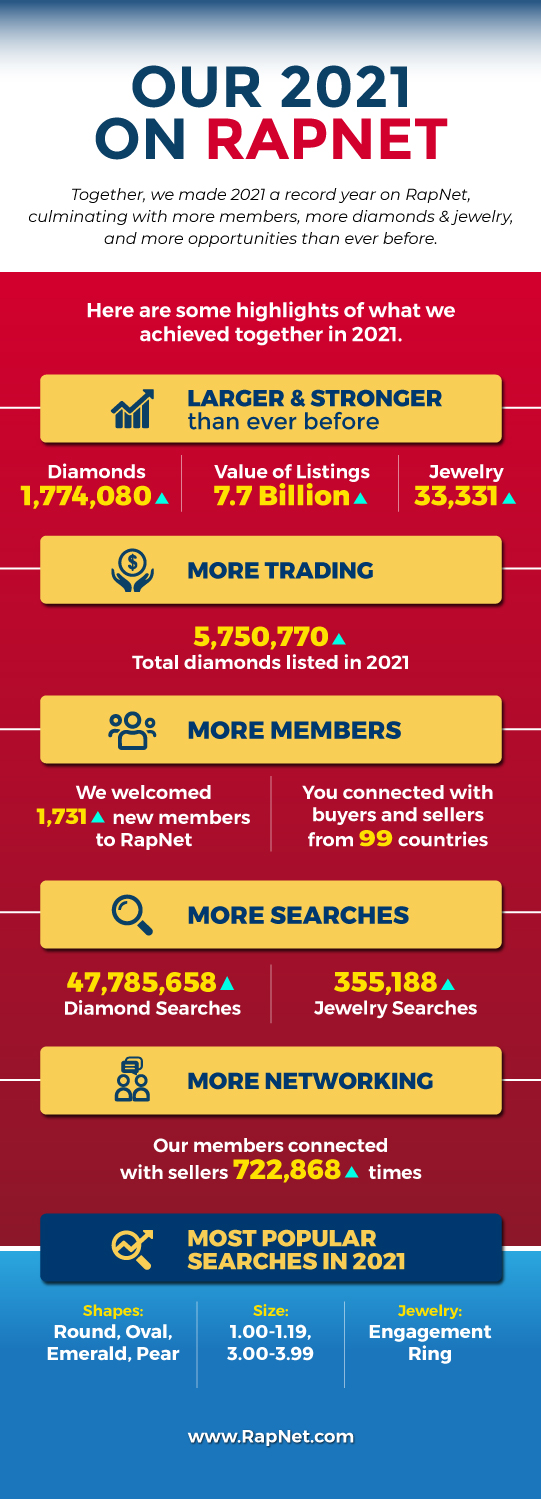 OUR 2021 ON RAPNET

Together, we made 2021 a record year on RapNet, culminating with more members, more diamonds & jewelry, and more opportunities than ever before.

Here are some highlights of what we achieved together in 2021.

LARGER & STRONGER than ever before

Diamonds 1,774,080

Value of Listings 7.7 Billion

Jewelry 33,331

MORE TRADING

5,750,770
Total diamonds listed in 2021

MORE MEMBERS

We welcomed 1,731 new members to RapNet

You connected with buyers and sellers from 99 countries

MORE SEARCHES

47,785,658
Diamond Searches

355,188
Jewelry Searches

MORE NETWORKING

Our members connected with sellers 722,868 times

MOST POPULAR SEARCHES IN 2021

Shapes:
Round, Oval, Emerald, Pear

Size:
1.00-1.19, 3.00-3.99

Jewelry:
Engagement Ring

www.RapNet.com